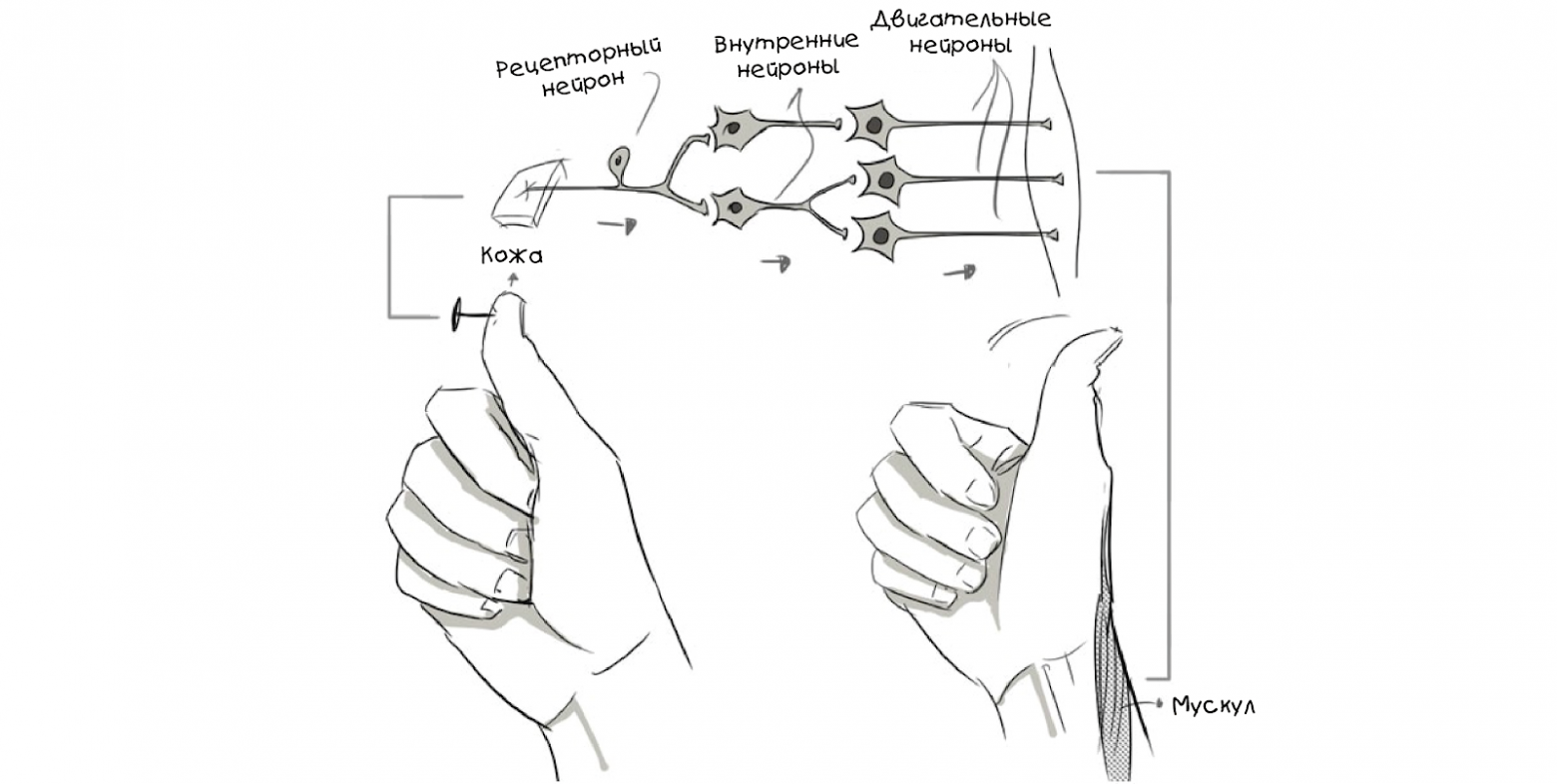 Рецепторный нейрон

Внутренние нейроны

Двигательные нейроны

Кожа

Мускул